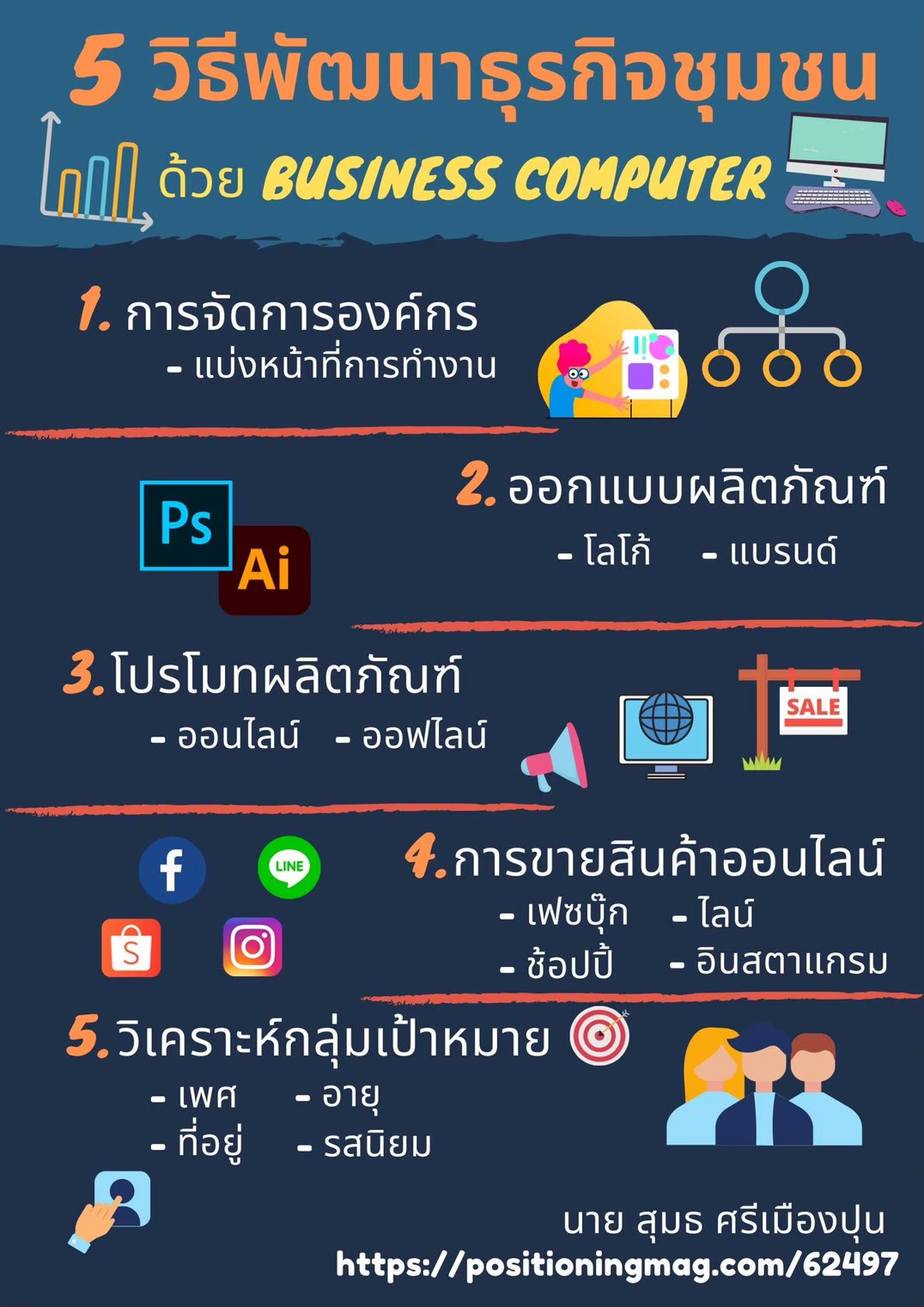 5 วิธีพัฒนาธุรกิจชุมชน

ด้วย BUSINESS COMPUTER

1. การจัดการองค์กร
- แบ่งหน้าที่การทำงาน

Ps
Ai

2. ออกแบบผลิตภัณฑ์
- โลโก้ - แบรนด์

3. โปรโมทผลิตภัณฑ์
- ออนไลน์ - ออฟไลน์

SALE

LINE

4. การขายสินค้าออนไลน์
- เฟซบุ๊ก - ไลน์
- ช้อปปี้ - อินสตาแกรม

5. วิเคราะห์กลุ่มเป้าหมาย
- เพศ - อายุ
- ที่อยู่ - รสนิยม

นาย สุมธ ศรีเมืองปุน
https://positioningmag.com/62497